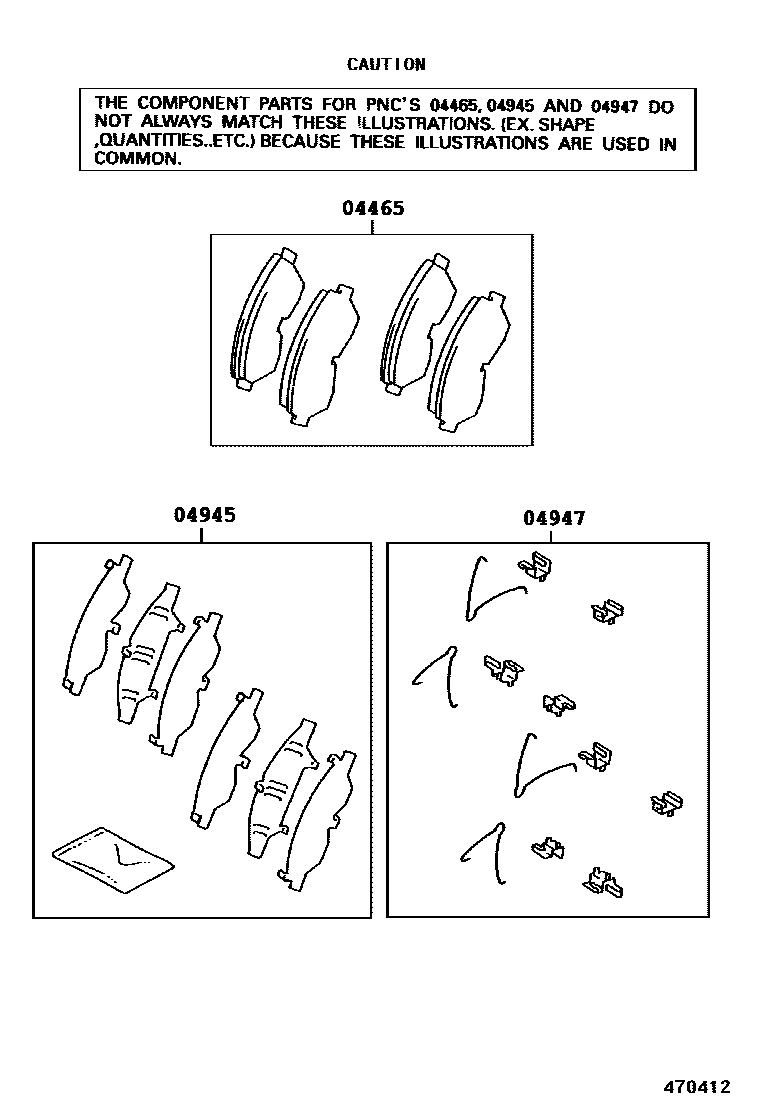 CAUTION

THE COMPONENT PARTS FOR PNC'S 04465, 04945 AND 04947 DO NOT ALWAYS MATCH THESE ILLUSTRATIONS. (EX. SHAPE ,QUANTITIES..ETC.) BECAUSE THESE ILLUSTRATIONS ARE USED IN COMMON.

04465

04945

04947

470412